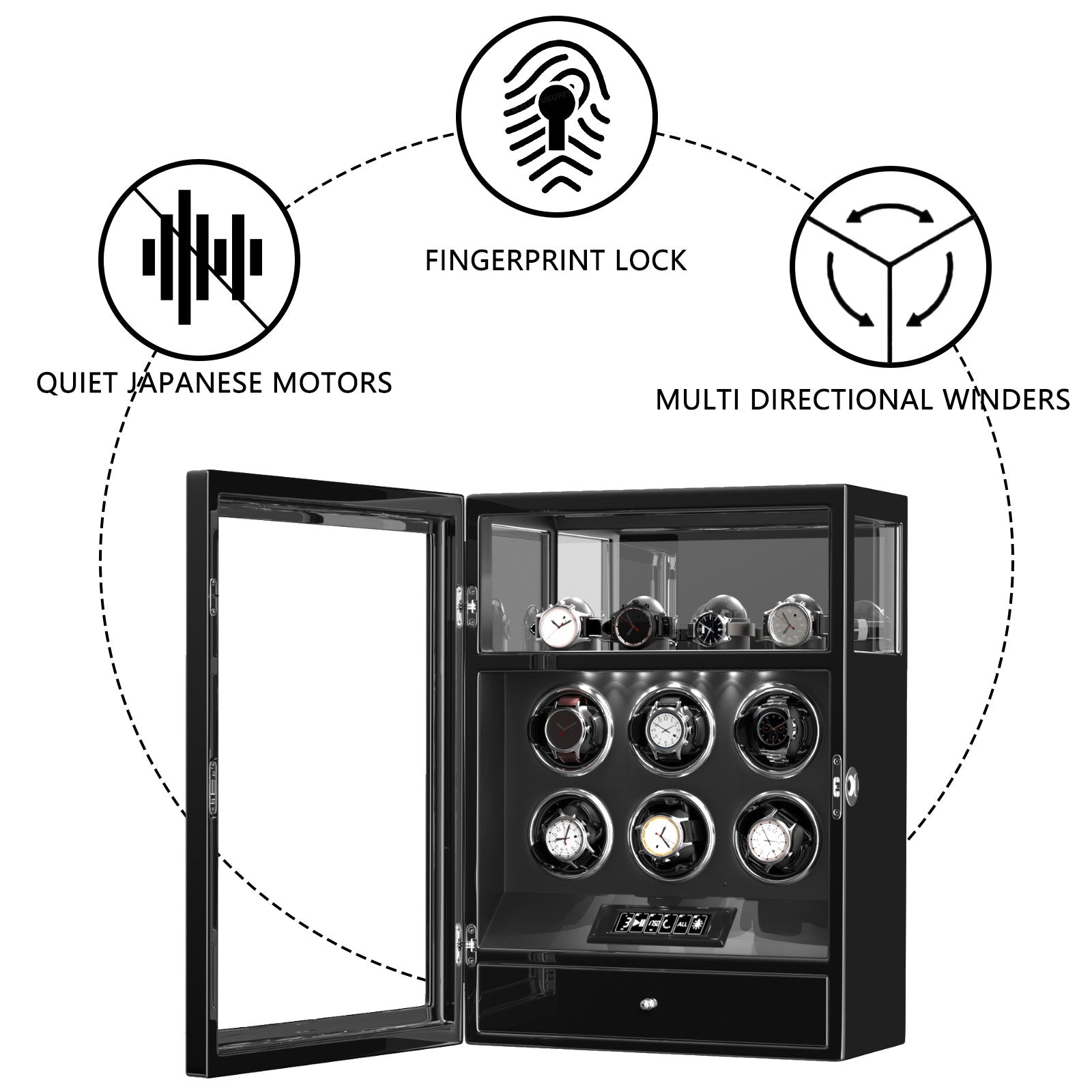 QUIET JAPANESE MOTORS

FINGERPRINT LOCK

MULTI DIRECTIONAL WINDERS

ALL