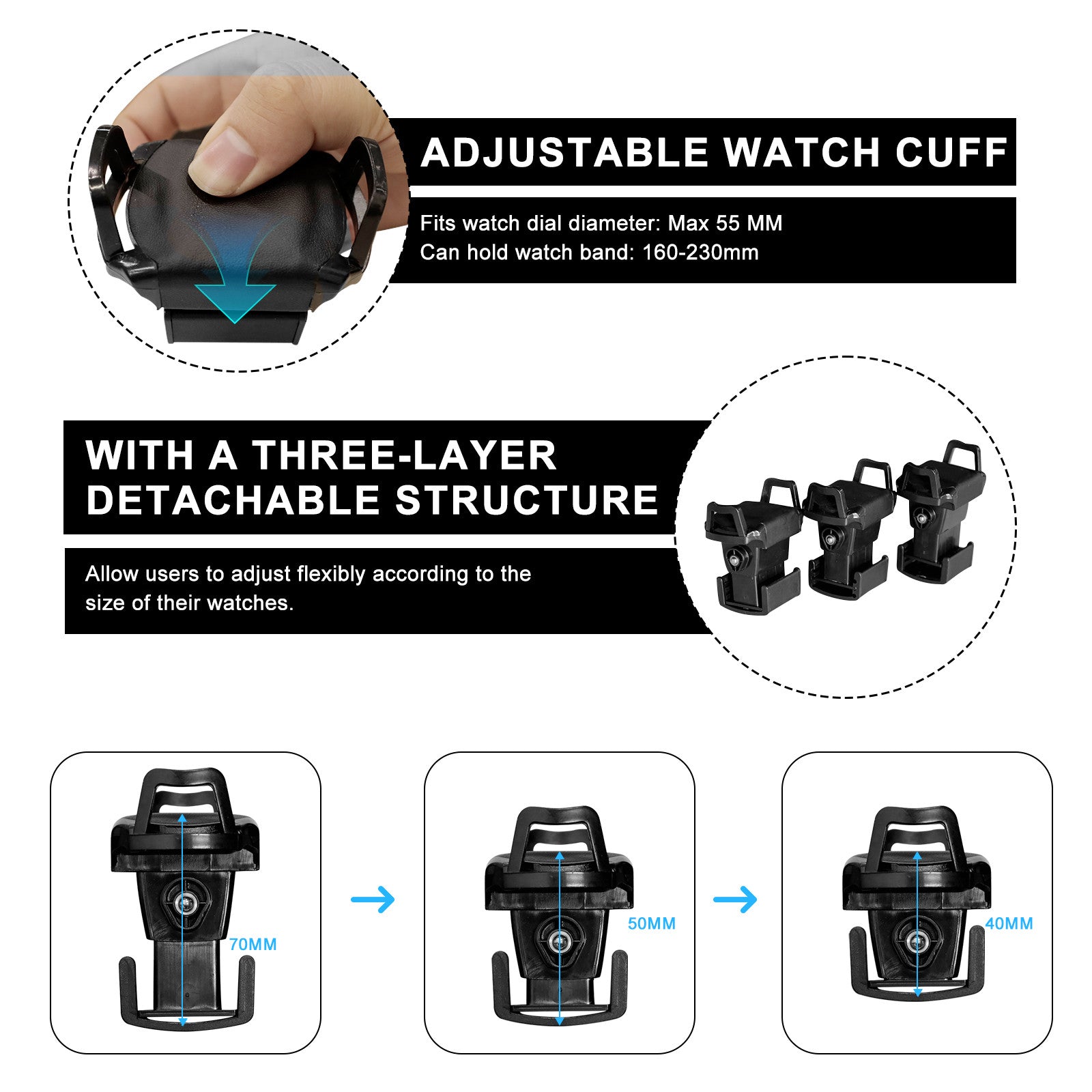 ADJUSTABLE WATCH CUFF

Fits watch dial diameter: Max 55 MM
Can hold watch band: 160-230mm

WITH A THREE-LAYER DETACHABLE STRUCTURE

Allow users to adjust flexibly according to the size of their watches.

70MM

50MM

40MM