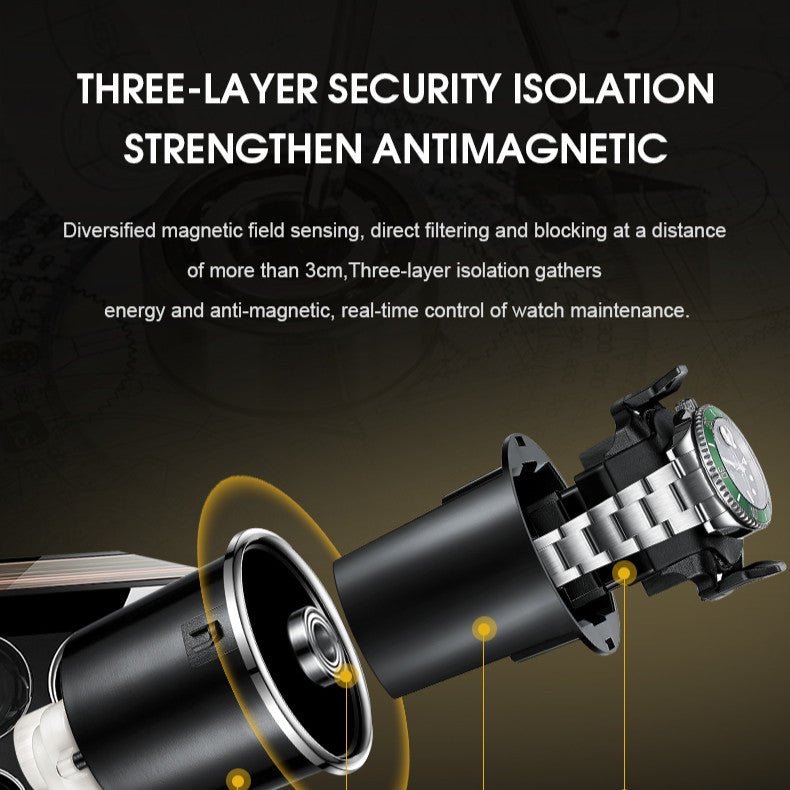 THREE-LAYER SECURITY ISOLATION
STRENGTHEN ANTIMAGNETIC

Diversified magnetic field sensing, direct filtering and blocking at a distance of more than 3cm,Three-layer isolation gathers energy and anti-magnetic, real-time control of watch maintenance.